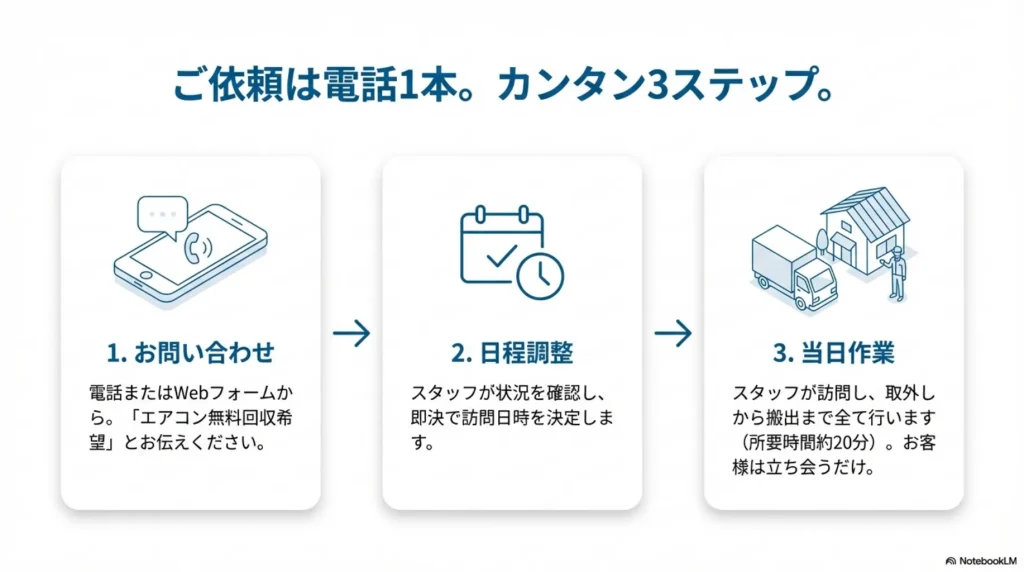 ご依頼は電話1本。カンタン3ステップ。

1. お問い合わせ

電話またはWebフォームから。「エアコン無料回収希望」とお伝えください。

2. 日程調整

スタッフが状況を確認し、即決で訪問日時を決定します。

3. 当日作業

スタッフが訪問し、取外しから搬出まで全て行います（所要時間約20分）。お客様は立ち会うだけ。

NotebookLM